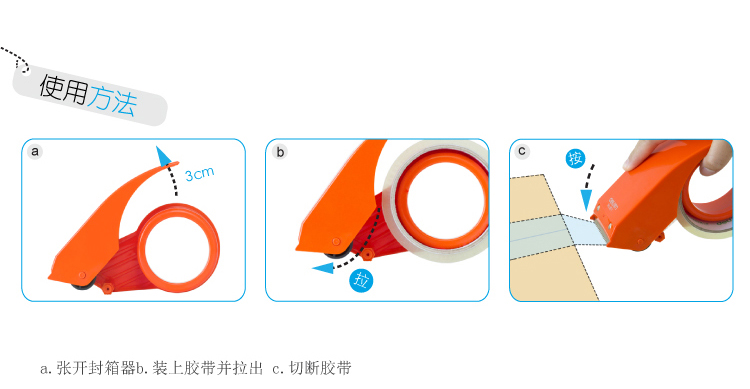 使用方法

a

3cm

b

拉

c

按

a. 张开封箱器b. 装上胶带并拉出 c. 切断胶带