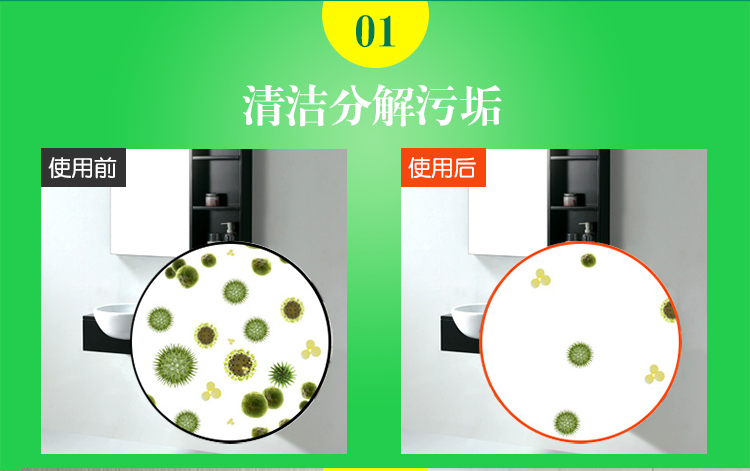 01

清洁分解污垢

使用前

使用后