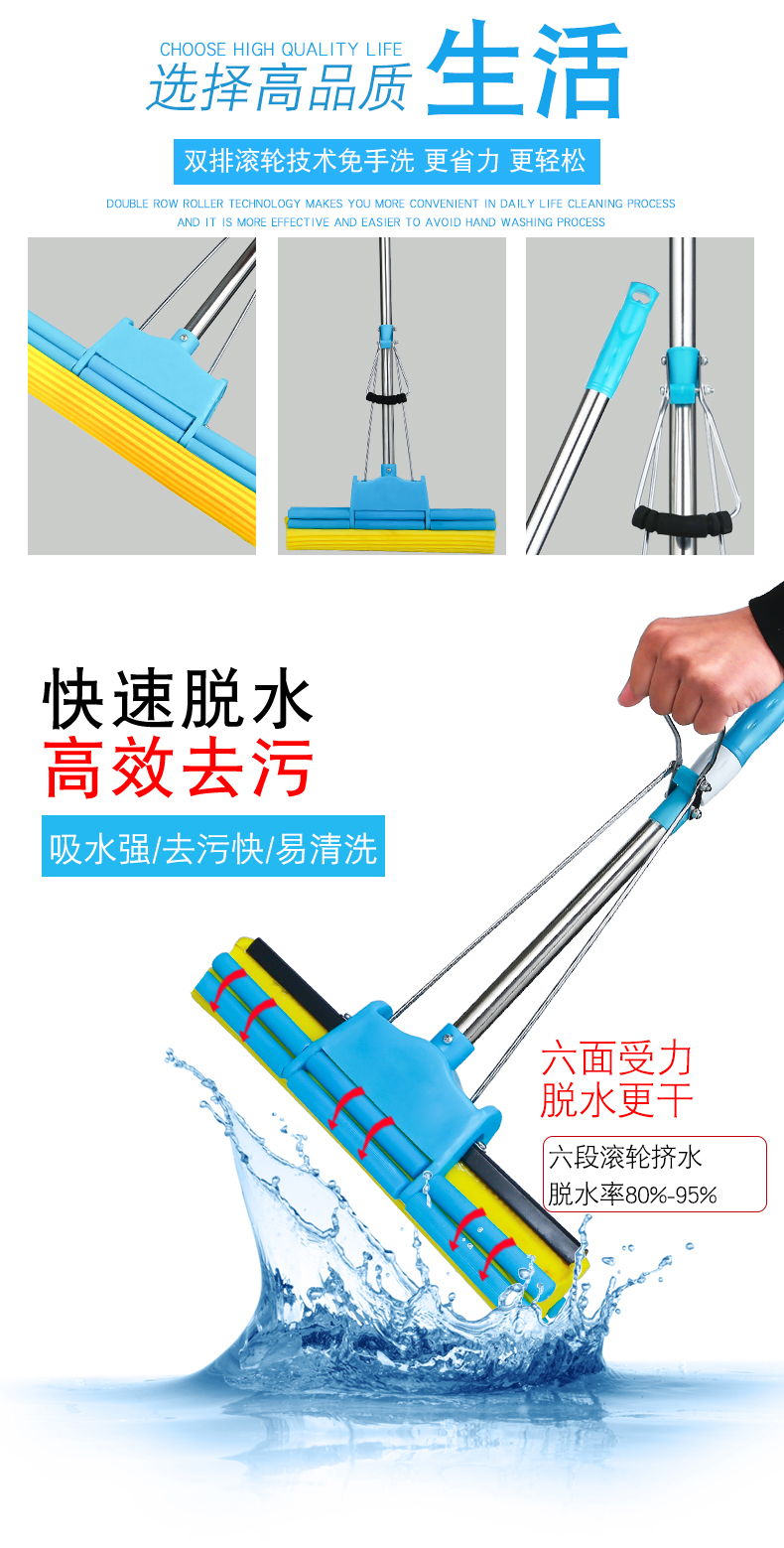 CHOOSE HIGH QUALITY LIFE
选择高品质 生活

双排滚轮技术免手洗 更省力 更轻松

DOUBLE ROW ROLLER TECHNOLOGY MAKES YOU MORE CONVENIENT IN DAILY LIFE CLEANING PROCESS AND IT IS MORE EFFECTIVE AND EASIER TO AVOID HAND WASHING PROCESS

快速脱水
高效去污

吸水强/去污快/易清洗

六面受力
脱水更干

六段滚轮挤水
脱水率80%-95%