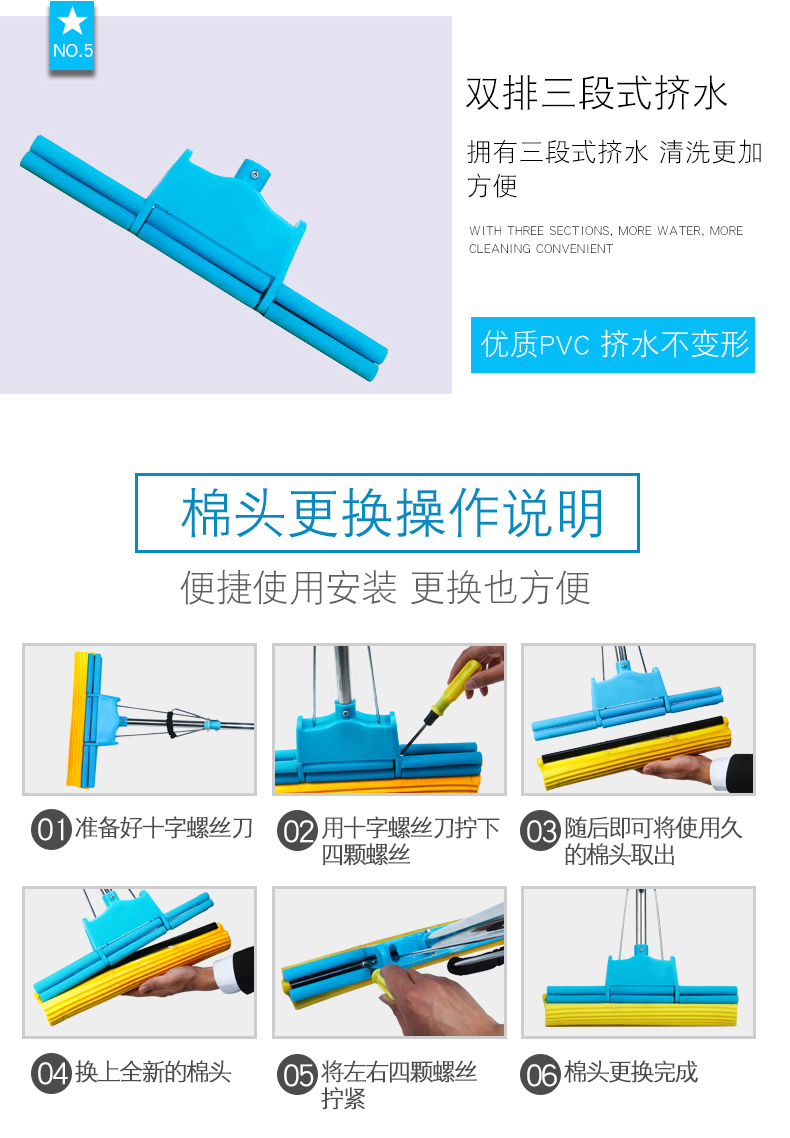 NO.5

双排三段式挤水

拥有三段式挤水 清洗更加方便

WITH THREE SECTIONS, MORE WATER, MORE CLEANING CONVENIENT

优质PVC 挤水不变形

棉头更换操作说明

便捷使用安装 更换也方便

01 准备好十字螺丝刀

02 用十字螺丝刀拧下四颗螺丝

03 随后即可将使用久的棉头取出

04 换上全新的棉头

05 将左右四颗螺丝拧紧

06 棉头更换完成