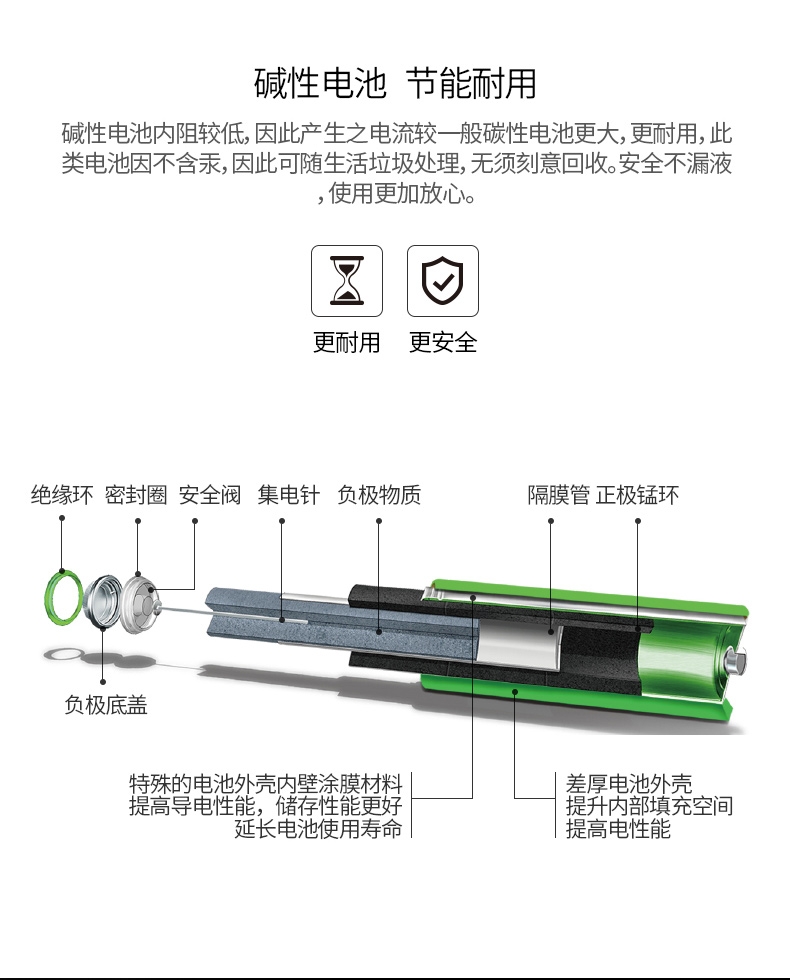 碱性电池 节能耐用

碱性电池内阻较低,因此产生之电流较一般碳性电池更大,更耐用,此类电池因不含汞,因此可随生活垃圾处理,无须刻意回收。安全不漏液,使用更加放心。

更耐用 更安全

绝缘环 密封圈 安全阀 集电针 负极物质 隔膜管 正极锰环

负极底盖

特殊的电池外壳内壁涂膜材料
提高导电性能,储存性能更好
延长电池使用寿命

差厚电池外壳
提升内部填充空间
提高电性能